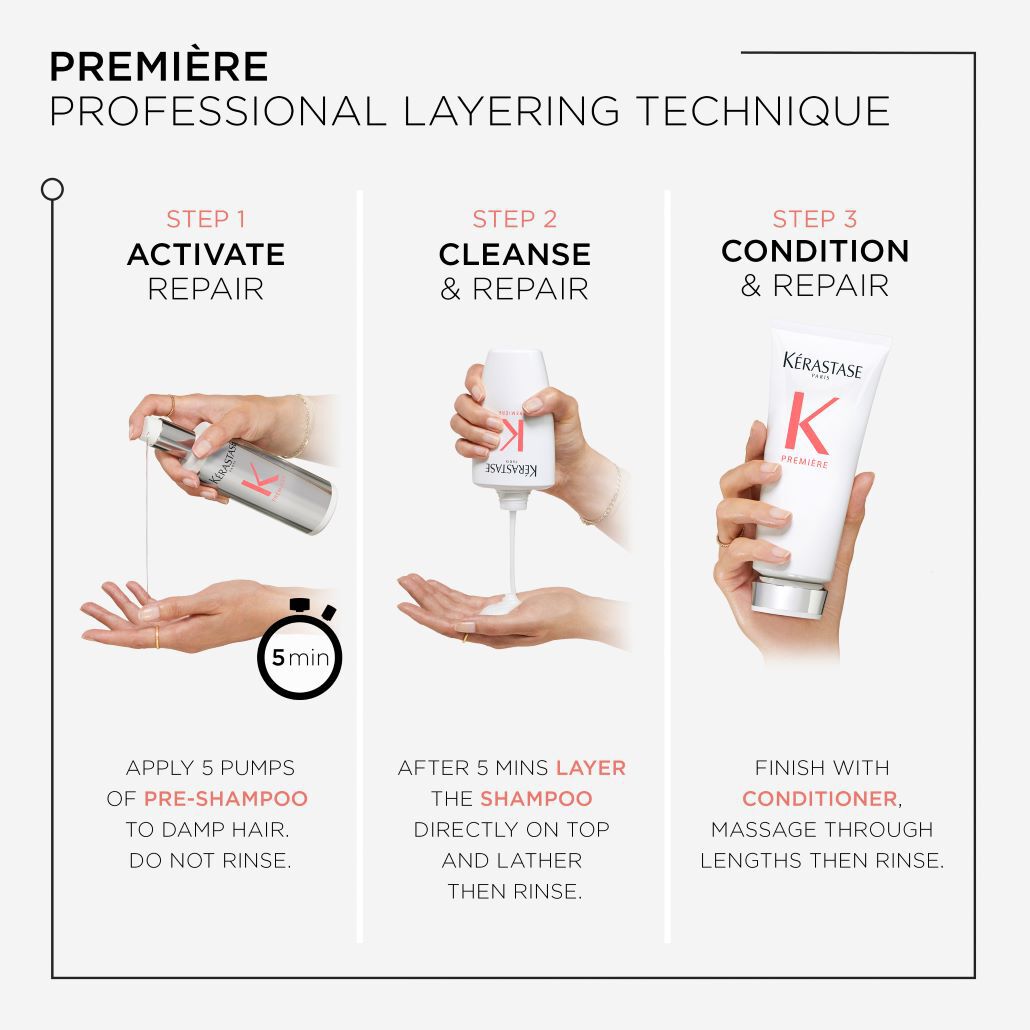 PREMIÈRE
PROFESSIONAL LAYERING TECHNIQUE

STEP 1
ACTIVATE
REPAIR

KÉRASTASE
K

5 min

APPLY 5 PUMPS OF PRE-SHAMPOO TO DAMP HAIR. DO NOT RINSE.

STEP 2
CLEANSE
& REPAIR

KÉRASTASE
PARIS
K

AFTER 5 MINS LAYER THE SHAMPOO DIRECTLY ON TOP AND LATHER THEN RINSE.

STEP 3
CONDITION
& REPAIR

KÉRASTASE
PARIS
K
PREMIÈRE

FINISH WITH CONDITIONER, MASSAGE THROUGH LENGTHS THEN RINSE.