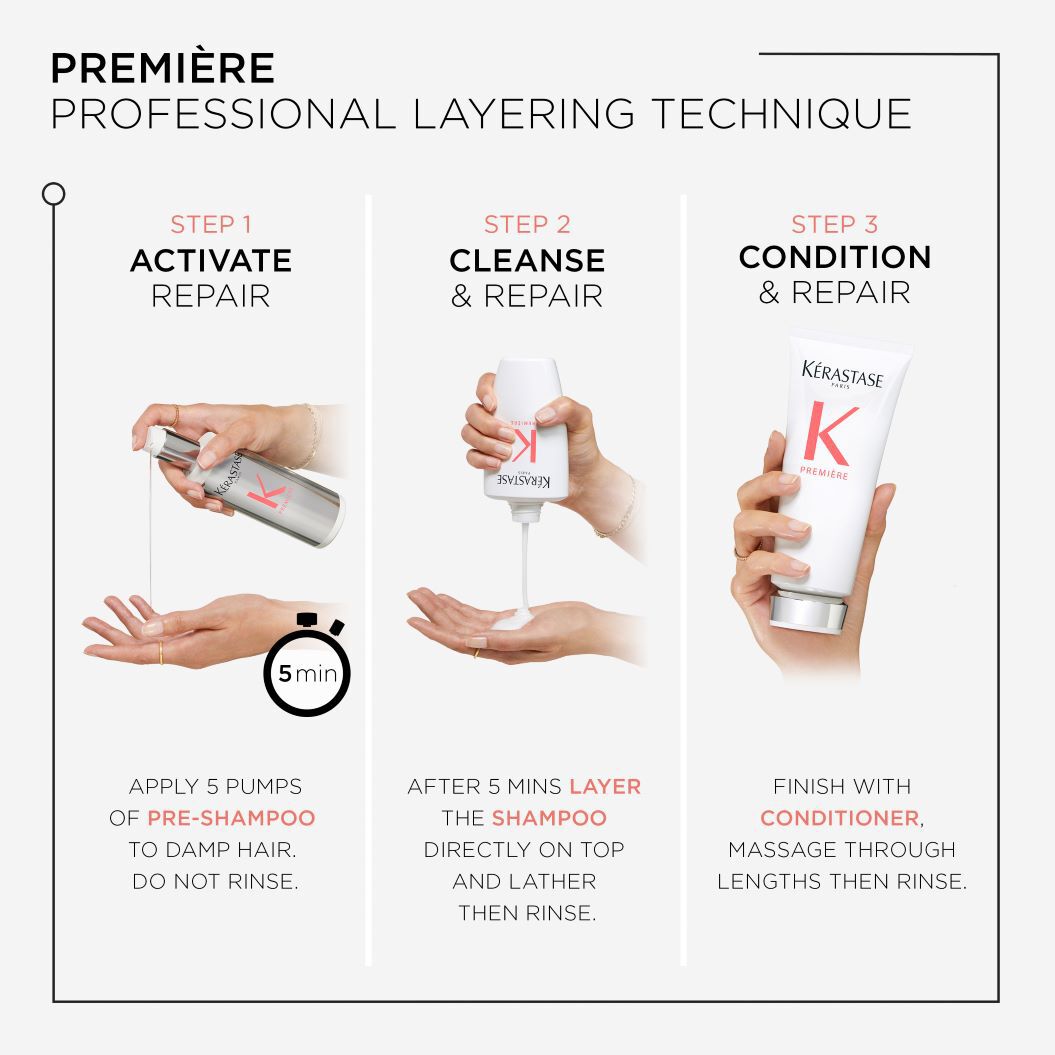 PREMIÈRE
PROFESSIONAL LAYERING TECHNIQUE

STEP 1
ACTIVATE
REPAIR

KÉRASTASE
K
PREMIÈRE

5 min

APPLY 5 PUMPS OF PRE-SHAMPOO TO DAMP HAIR. DO NOT RINSE.

STEP 2
CLEANSE
& REPAIR

KÉRASTASE
PARIS
K
PREMIÈRE

AFTER 5 MINS LAYER THE SHAMPOO DIRECTLY ON TOP AND LATHER THEN RINSE.

STEP 3
CONDITION
& REPAIR

KÉRASTASE
PARIS
K
PREMIÈRE

FINISH WITH CONDITIONER, MASSAGE THROUGH LENGTHS THEN RINSE.